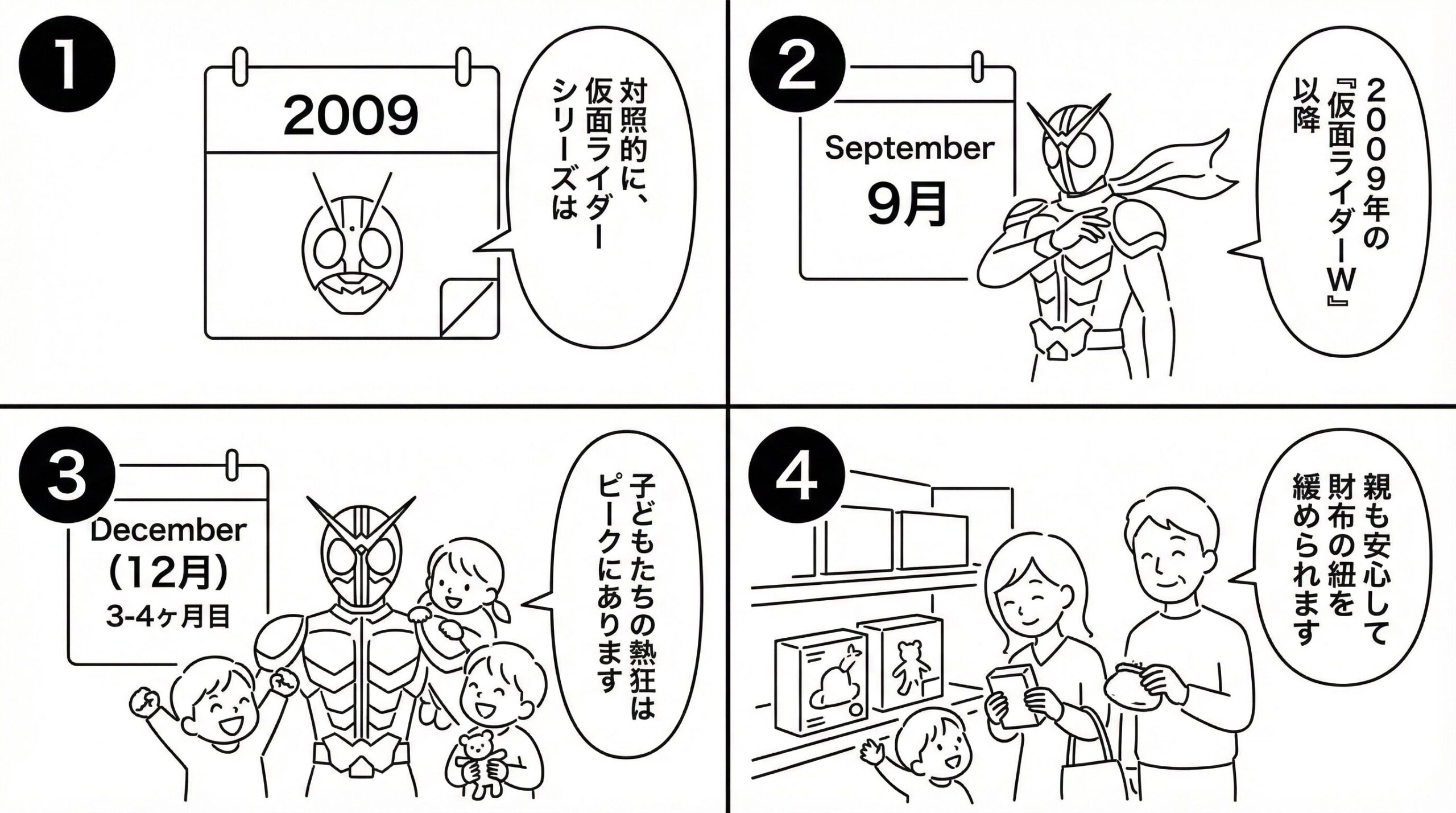 1

2009

対照的に、仮面ライダーシリーズは

2

September
9月

2009年の『仮面ライダーW』以降

3

December
(12月)
3-4ヶ月目

子どもたちの熱狂はピークにあります

4

親も安心して財布の紐を緩められます